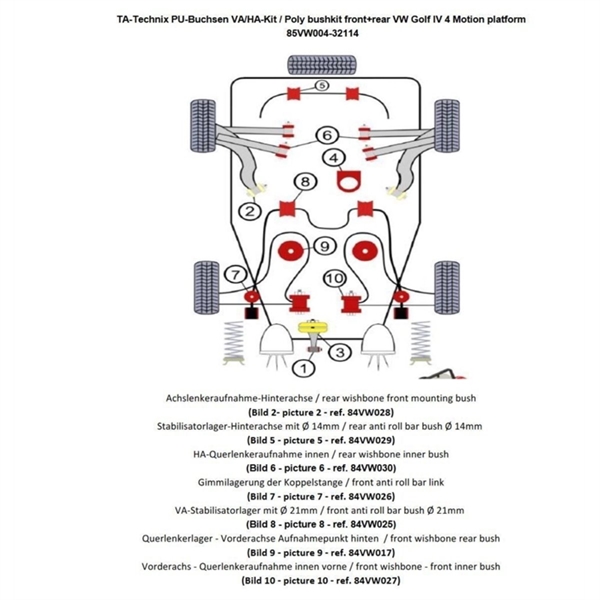 TA-Technix PU-Buchsen VA/HA-Kit / Poly bushkit front+rear VW Golf IV 4 Motion platform
85VW004-32114

5
6
4
8
2
9
7
10
3
1

Achslenkeraufnahme-Hinterachse / rear wishbone front mounting bush
(Bild 2- picture 2 - ref. 84VW028)
Stabilisatorlager-Hinterachse mit Ø 14mm / rear anti roll bar bush Ø 14mm
(Bild 5 - picture 5 - ref. 84VW029)
HA-Querlenkeraufnahme innen / rear wishbone inner bush
(Bild 6 - picture 6 - ref. 84VW030)
Gimmilagerung der Koppelstange / front anti roll bar link
(Bild 7 - picture 7 - ref. 84VW026)
VA-Stabilisatorlager mit Ø 21mm / front anti roll bar bush Ø 21mm
(Bild 8 - picture 8 - ref. 84VW025)
Querlenkerlager - Vorderachse Aufnahmepunkt hinten / front wishbone rear bush
(Bild 9 - picture 9 - ref. 84VW017)
Vorderachs - Querlenkeraufnahme innen vorne / front wishbone - front inner bush
(Bild 10 - picture 10 - ref. 84VW027)