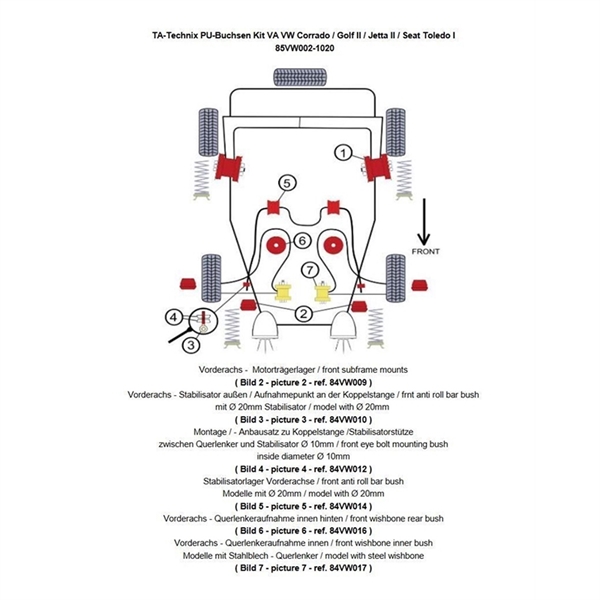 TA-Technix PU-Buchsen Kit VA VW Corrado / Golf II / Jetta II / Seat Toledo I
85VW002-1020

1
5
6
7
2
4
3
FRONT

Vorderachs - Motorträgerlager / front subframe mounts
( Bild 2 - picture 2 - ref. 84VW009 )
Vorderachs - Stabilisator außen / Aufnahmepunkt an der Koppelstange / frnt anti roll bar bush mit Ø 20mm Stabilisator / model with Ø 20mm
( Bild 3 - picture 3 - ref. 84VW010 )
Montage / - Anbausatz zu Koppelstange /Stabilisatorstütze zwischen Querlenker und Stabilisator Ø 10mm / front eye bolt mounting bush inside diameter Ø 10mm
( Bild 4 - picture 4 - ref. 84VW012 )
Stabilisatorlager Vorderachse / front anti roll bar bush
Modelle mit Ø 20mm / model with Ø 20mm
( Bild 5 - picture 5 - ref. 84VW014 )
Vorderachs - Querlenkeraufnahme innen hinten / front wishbone rear bush
( Bild 6 - picture 6 - ref. 84VW016 )
Vorderachs - Querlenkeraufnahme innen / front wishbone inner bush
Modelle mit Stahlblech - Querlenker / model with steel wishbone
( Bild 7 - picture 7 - ref. 84VW017 )