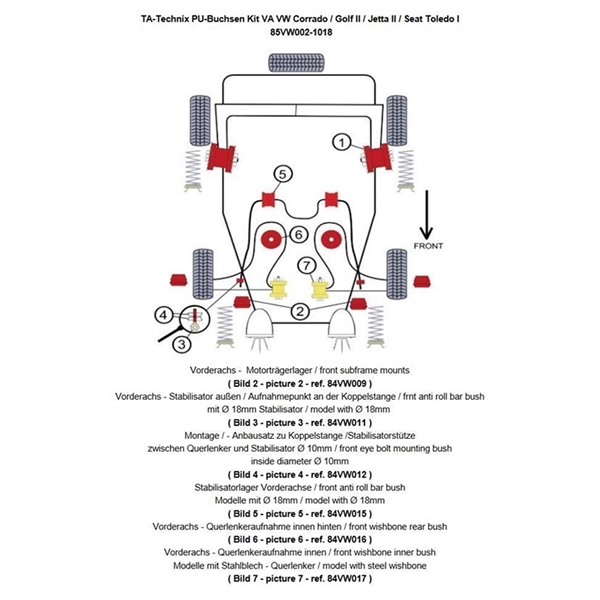 TA-Technix PU-Buchsen Kit VA VW Corrado / Golf II / Jetta II / Seat Toledo I
85VW002-1018

1
5
6
7
2
4
3
FRONT

Vorderachs - Motorträgerlager / front subframe mounts
( Bild 2 - picture 2 - ref. 84VW009 )
Vorderachs - Stabilisator außen / Aufnahmepunkt an der Koppelstange / frnt anti roll bar bush mit Ø 18mm Stabilisator / model with Ø 18mm
( Bild 3 - picture 3 - ref. 84VW011 )
Montage / - Anbausatz zu Koppelstange /Stabilisatorstütze zwischen Querlenker und Stabilisator Ø 10mm / front eye bolt mounting bush inside diameter Ø 10mm
( Bild 4 - picture 4 - ref. 84VW012 )
Stabilisatorlager Vorderachse / front anti roll bar bush
Modelle mit Ø 18mm / model with Ø 18mm
( Bild 5 - picture 5 - ref. 84VW015 )
Vorderachs - Querlenkeraufnahme innen hinten / front wishbone rear bush
( Bild 6 - picture 6 - ref. 84VW016 )
Vorderachs - Querlenkeraufnahme innen / front wishbone inner bush
Modelle mit Stahlblech - Querlenker / model with steel wishbone
( Bild 7 - picture 7 - ref. 84VW017 )