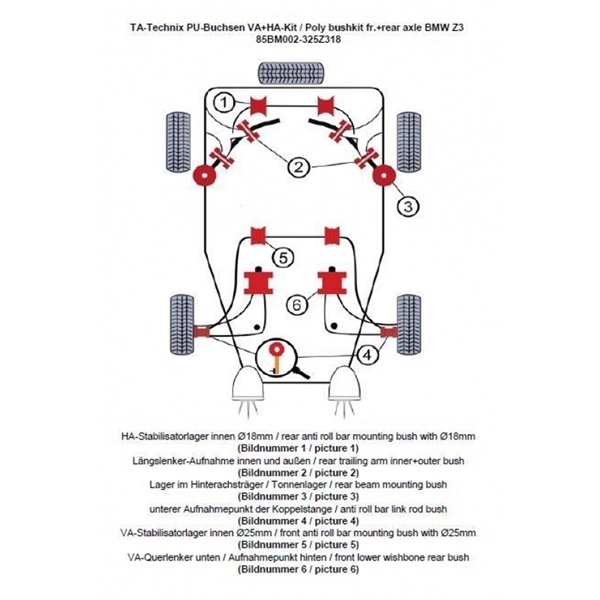 TA-Technix PU-Buchsen VA+HA-Kit / Poly bushkit fr.+rear axle BMW Z3
85BM002-325Z318

1

2

3

5

6

4

HA-Stabilisatorlager innen Ø18mm / rear anti roll bar mounting bush with Ø18mm
(Bildnummer 1 / picture 1)
Längslenker-Aufnahme innen und außen / rear trailing arm inner+outer bush
(Bildnummer 2 / picture 2)
Lager im Hinterachsträger / Tonnenlager / rear beam mounting bush
(Bildnummer 3 / picture 3)
unterer Aufnahmepunkt der Koppelstange / anti roll bar link rod bush
(Bildnummer 4 / picture 4)
VA-Stabilisatorlager innen Ø25mm / front anti roll bar mounting bush with Ø25mm
(Bildnummer 5 / picture 5)
VA-Querlenker unten / Aufnahmepunkt hinten / front lower wishbone rear bush
(Bildnummer 6 / picture 6)