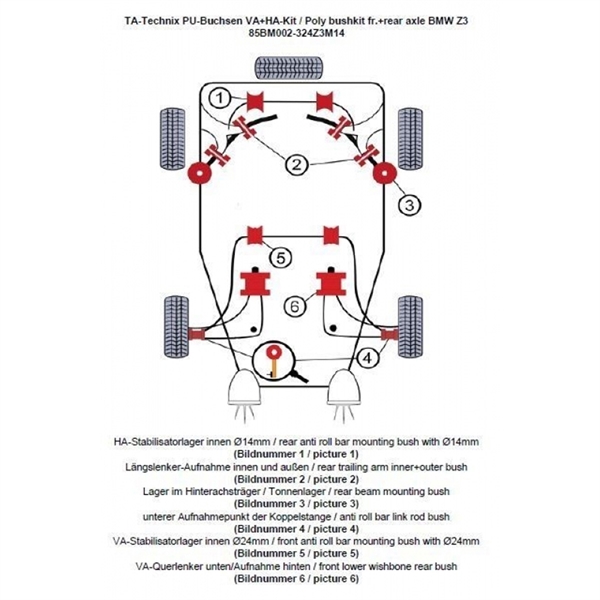 TA-Technix PU-Buchsen VA+HA-Kit / Poly bushkit fr.+rear axle BMW Z3
85BM002-324Z3M14

1

2

3

5

6

4

HA-Stabilisatorlager innen Ø14mm / rear anti roll bar mounting bush with Ø14mm
(Bildnummer 1 / picture 1)
Längslenker-Aufnahme innen und außen / rear trailing arm inner+outer bush
(Bildnummer 2 / picture 2)
Lager im Hinterachsträger / Tonnenlager / rear beam mounting bush
(Bildnummer 3 / picture 3)
unterer Aufnahmepunkt der Koppelstange / anti roll bar link rod bush
(Bildnummer 4 / picture 4)
VA-Stabilisatorlager innen Ø24mm / front anti roll bar mounting bush with Ø24mm
(Bildnummer 5 / picture 5)
VA-Querlenker unten/Aufnahme hinten / front lower wishbone rear bush
(Bildnummer 6 / picture 6)