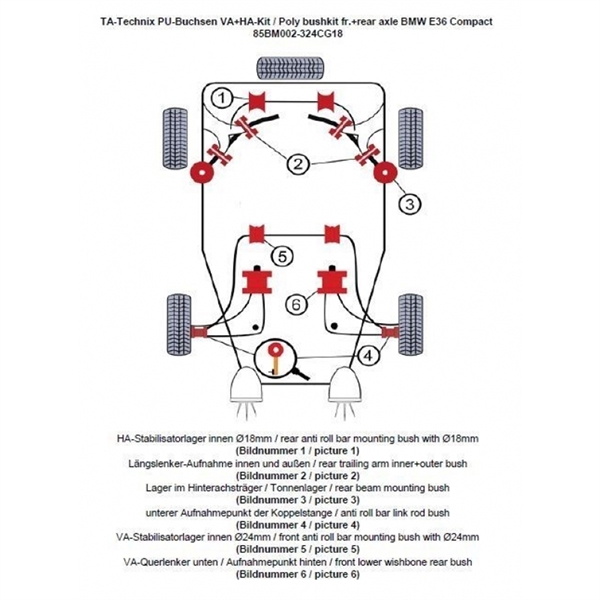 TA-Technix PU-Buchsen VA+HA-Kit / Poly bushkit fr.+rear axle BMW E36 Compact
85BM002-324CG18

1

2

3

5

6

4

HA-Stabilisatorlager innen Ø18mm / rear anti roll bar mounting bush with Ø18mm
(Bildnummer 1 / picture 1)
Längslenker-Aufnahme innen und außen / rear trailing arm inner+outer bush
(Bildnummer 2 / picture 2)
Lager im Hinterachsträger / Tonnenlager / rear beam mounting bush
(Bildnummer 3 / picture 3)
unterer Aufnahmepunkt der Koppelstange / anti roll bar link rod bush
(Bildnummer 4 / picture 4)
VA-Stabilisatorlager innen Ø24mm / front anti roll bar mounting bush with Ø24mm
(Bildnummer 5 / picture 5)
VA-Querlenker unten / Aufnahmepunkt hinten / front lower wishbone rear bush
(Bildnummer 6 / picture 6)