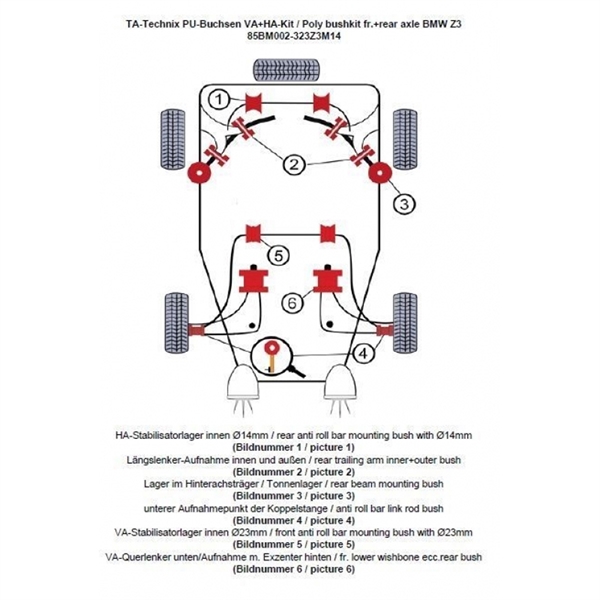 TA-Technix PU-Buchsen VA+HA-Kit / Poly bushkit fr.+rear axle BMW Z3
85BM002-323Z3M14

1
2
3
5
6
4

HA-Stabilisatorlager innen Ø14mm / rear anti roll bar mounting bush with Ø14mm
(Bildnummer 1 / picture 1)
Längslenker-Aufnahme innen und außen / rear trailing arm inner+outer bush
(Bildnummer 2 / picture 2)
Lager im Hinterachsträger / Tonnenlager / rear beam mounting bush
(Bildnummer 3 / picture 3)
unterer Aufnahmepunkt der Koppelstange / anti roll bar link rod bush
(Bildnummer 4 / picture 4)
VA-Stabilisatorlager innen Ø23mm / front anti roll bar mounting bush with Ø23mm
(Bildnummer 5 / picture 5)
VA-Querlenker unten/Aufnahme m. Exzenter hinten / fr. lower wishbone ecc.rear bush
(Bildnummer 6 / picture 6)