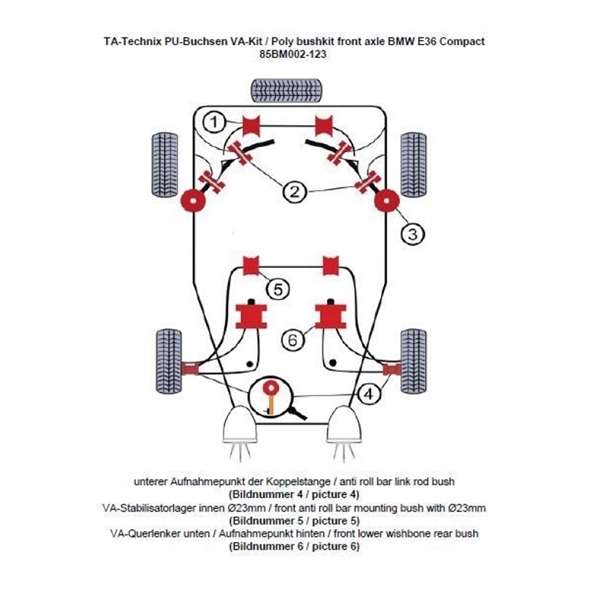 TA-Technix PU-Buchsen VA-Kit / Poly bushkit front axle BMW E36 Compact
85BM002-123

1
2
3
5
6
4

unterer Aufnahmepunkt der Koppelstange / anti roll bar link rod bush
(Bildnummer 4 / picture 4)
VA-Stabilisatorlager innen Ø23mm / front anti roll bar mounting bush with Ø23mm
(Bildnummer 5 / picture 5)
VA-Querlenker unten / Aufnahmepunkt hinten / front lower wishbone rear bush
(Bildnummer 6 / picture 6)