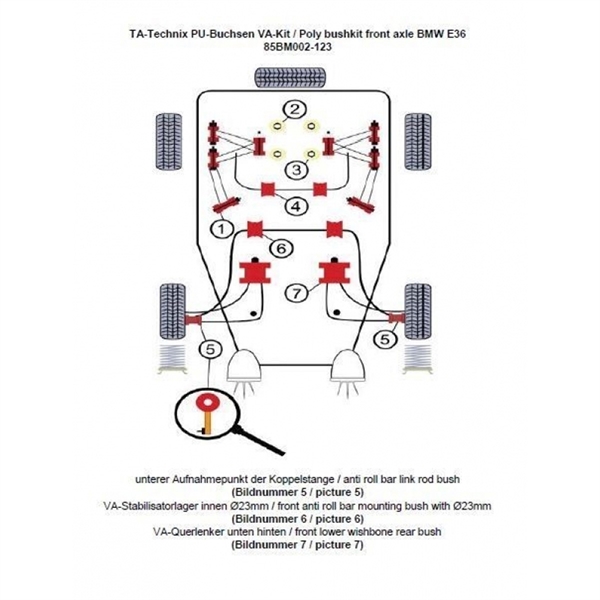 TA-Technix PU-Buchsen VA-Kit / Poly bushkit front axle BMW E36
85BM002-123

2

3

4

1

6

7

5

5

unterer Aufnahmepunkt der Koppelstange / anti roll bar link rod bush
(Bildnummer 5 / picture 5)
VA-Stabilisatorlager innen Ø23mm / front anti roll bar mounting bush with Ø23mm
(Bildnummer 6 / picture 6)
VA-Querlenker unten hinten / front lower wishbone rear bush
(Bildnummer 7 / picture 7)