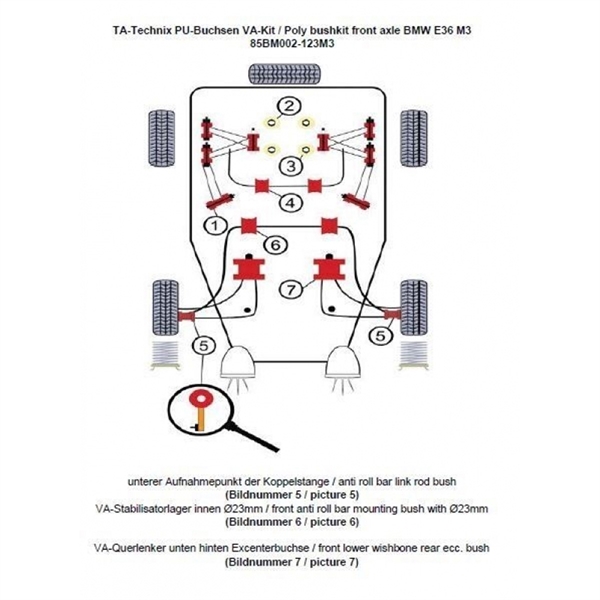 TA-Technix PU-Buchsen VA-Kit / Poly bushkit front axle BMW E36 M3
85BM002-123M3

2

3

4

1

6

7

5

5

unterer Aufnahmepunkt der Koppelstange / anti roll bar link rod bush
(Bildnummer 5 / picture 5)
VA-Stabilisatorlager innen Ø23mm / front anti roll bar mounting bush with Ø23mm
(Bildnummer 6 / picture 6)

VA-Querlenker unten hinten Excenterbuchse / front lower wishbone rear ecc. bush
(Bildnummer 7 / picture 7)