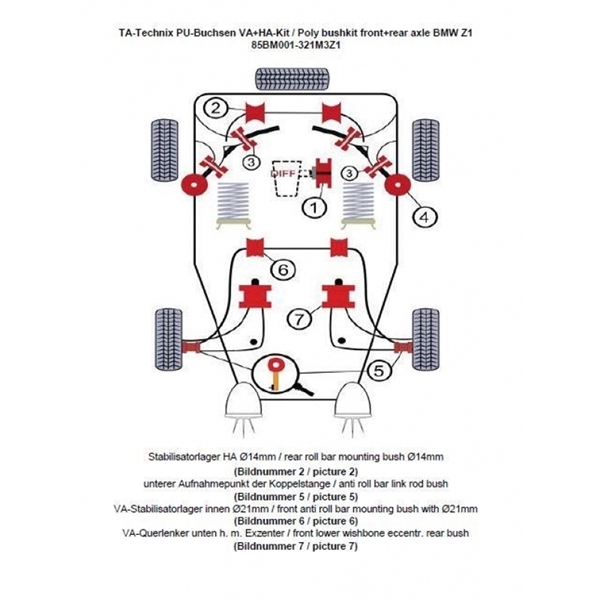 TA-Technix PU-Buchsen VA+HA-Kit / Poly bushkit front+rear axle BMW Z1
85BM001-321M3Z1

2

3

DIFF

3

1

4

6

7

5

Stabilisatorlager HA Ø14mm / rear roll bar mounting bush Ø14mm
(Bildnummer 2 / picture 2)
unterer Aufnahmepunkt der Koppelstange / anti roll bar link rod bush
(Bildnummer 5 / picture 5)
VA-Stabilisatorlager innen Ø21mm / front anti roll bar mounting bush with Ø21mm
(Bildnummer 6 / picture 6)
VA-Querlenker unten h. m. Exzenter / front lower wishbone eccentr. rear bush
(Bildnummer 7 / picture 7)