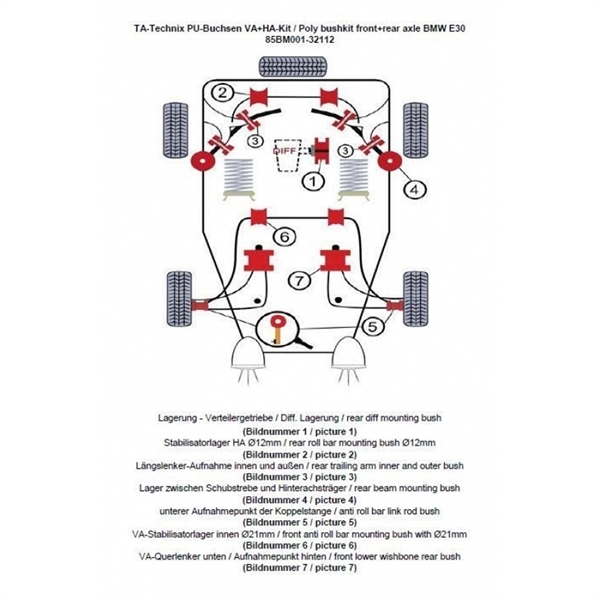 TA-Technix PU-Buchsen VA+HA-Kit / Poly bushkit front+rear axle BMW E30
85BM001-32112

2
3
DIFF
3
1
4
6
7
5

Lagerung - Verteilergetriebe / Diff. Lagerung / rear diff mounting bush
(Bildnummer 1 / picture 1)
Stabilisatorlager HA Ø12mm / rear roll bar mounting bush Ø12mm
(Bildnummer 2 / picture 2)
Längslenker-Aufnahme innen und außen / rear trailing arm inner and outer bush
(Bildnummer 3 / picture 3)
Lager zwischen Schubstrebe und Hinterachsträger / rear beam mounting bush
(Bildnummer 4 / picture 4)
unterer Aufnahmepunkt der Koppelstange / anti roll bar link rod bush
(Bildnummer 5 / picture 5)
VA-Stabilisatorlager innen Ø21mm / front anti roll bar mounting bush with Ø21mm
(Bildnummer 6 / picture 6)
VA-Querlenker unten / Aufnahmepunkt hinten / front lower wishbone rear bush
(Bildnummer 7 / picture 7)