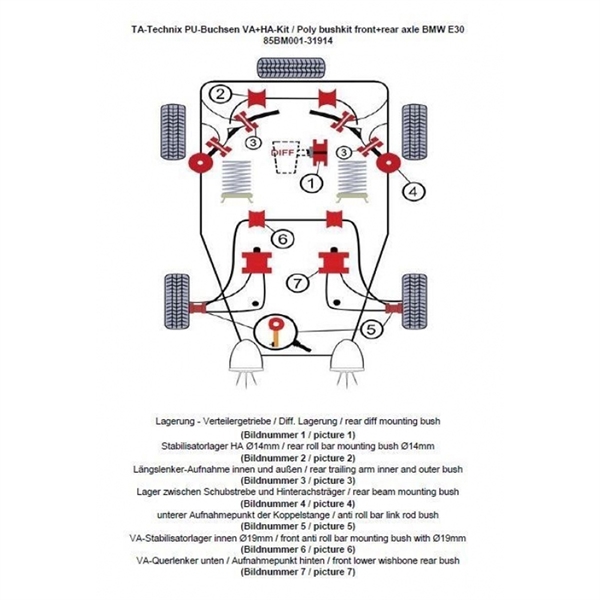 TA-Technix PU-Buchsen VA+HA-Kit / Poly bushkit front+rear axle BMW E30
85BM001-31914

2
3
DIFF
3
1
4
6
7
5

Lagerung - Verteilergetriebe / Diff. Lagerung / rear diff mounting bush
(Bildnummer 1 / picture 1)
Stabilisatorlager HA Ø14mm / rear roll bar mounting bush Ø14mm
(Bildnummer 2 / picture 2)
Längslenker-Aufnahme innen und außen / rear trailing arm inner and outer bush
(Bildnummer 3 / picture 3)
Lager zwischen Schubstrebe und Hinterachsträger / rear beam mounting bush
(Bildnummer 4 / picture 4)
unterer Aufnahmepunkt der Koppelstange / anti roll bar link rod bush
(Bildnummer 5 / picture 5)
VA-Stabilisatorlager innen Ø19mm / front anti roll bar mounting bush with Ø19mm
(Bildnummer 6 / picture 6)
VA-Querlenker unten / Aufnahmepunkt hinten / front lower wishbone rear bush
(Bildnummer 7 / picture 7)