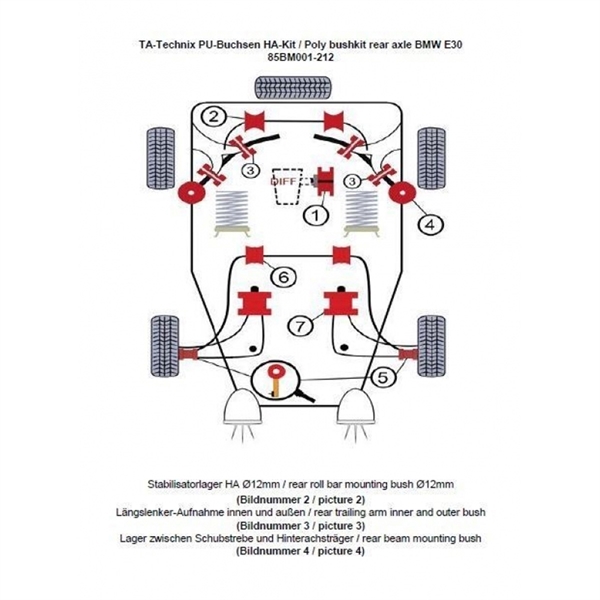 TA-Technix PU-Buchsen HA-Kit / Poly bushkit rear axle BMW E30
85BM001-212

2

3

DIFF

3

1

4

6

7

5

Stabilisatorlager HA Ø12mm / rear roll bar mounting bush Ø12mm
(Bildnummer 2 / picture 2)
Längslenker-Aufnahme innen und außen / rear trailing arm inner and outer bush
(Bildnummer 3 / picture 3)
Lager zwischen Schubstrebe und Hinterachsträger / rear beam mounting bush
(Bildnummer 4 / picture 4)